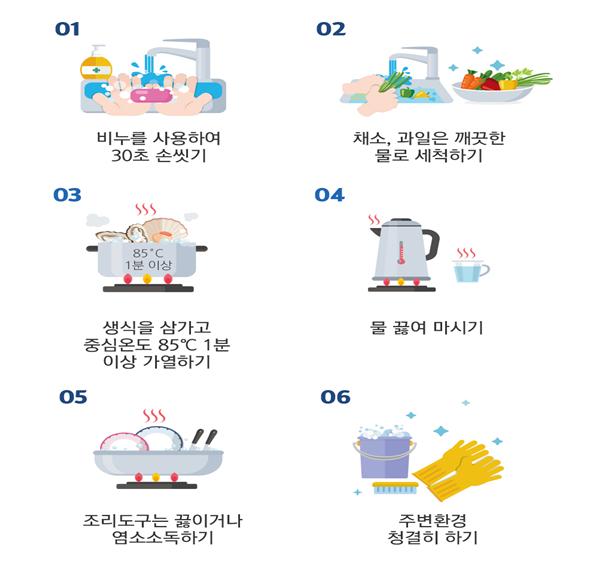 01

비누를 사용하여
30초 손씻기

02

채소, 과일은 깨끗한
물로 세척하기

03

85°C
1분 이상

생식을 삼가고
중심온도 85℃ 1분
이상 가열하기

04

물 끓여 마시기

05

조리도구는 끓이거나
염소소독하기

06

주변환경
청결히 하기